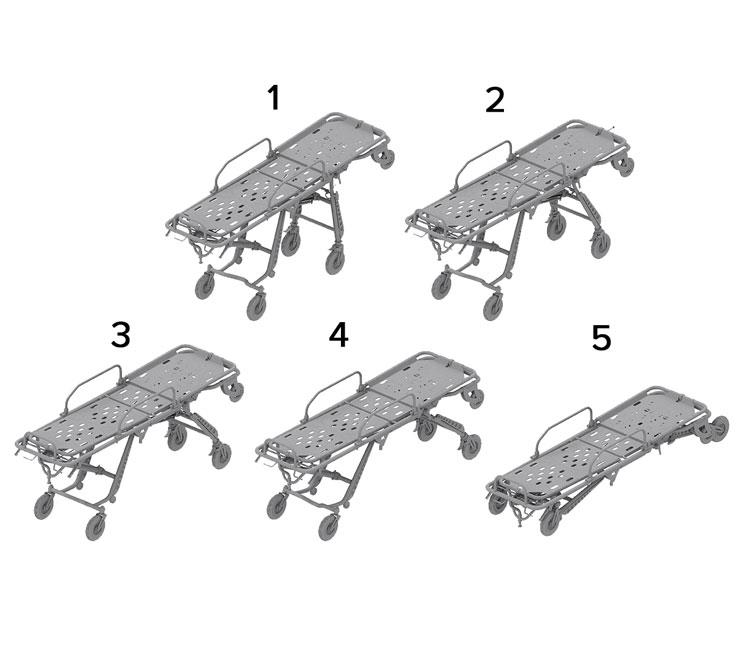 1
2
3
4
5